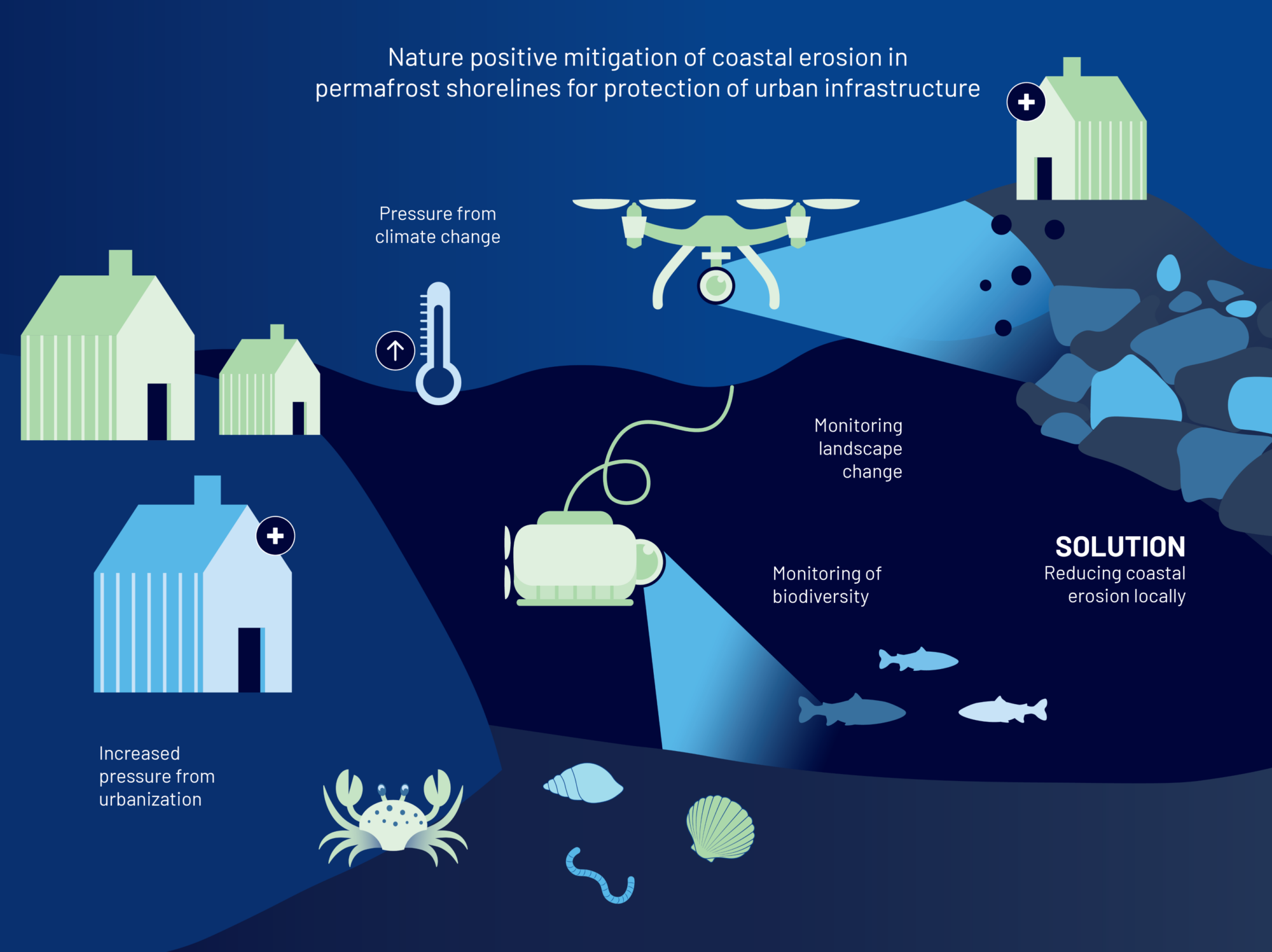 Nature positive mitigation of coastal erosion in permafrost shorelines for protection of urban infrastructure

Pressure from climate change

Monitoring landscape change

Monitoring of biodiversity

SOLUTION
Reducing coastal erosion locally

Increased pressure from urbanization