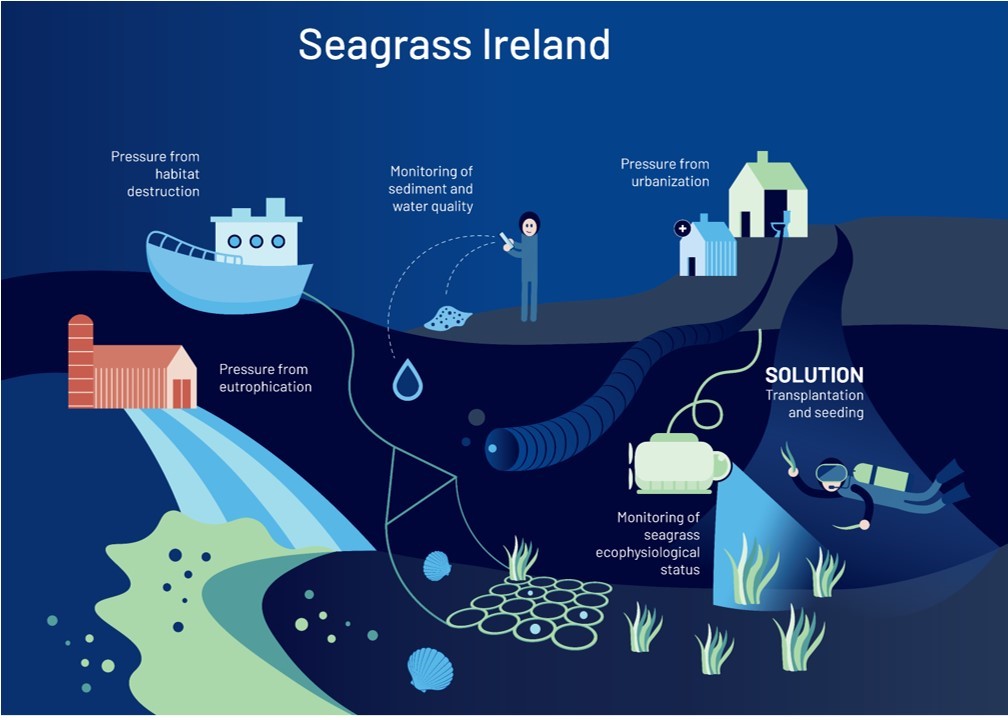 Seagrass Ireland

Pressure from habitat destruction

Monitoring of sediment and water quality

Pressure from urbanization

Pressure from eutrophication

SOLUTION
Transplantation and seeding

Monitoring of seagrass ecophysiological status